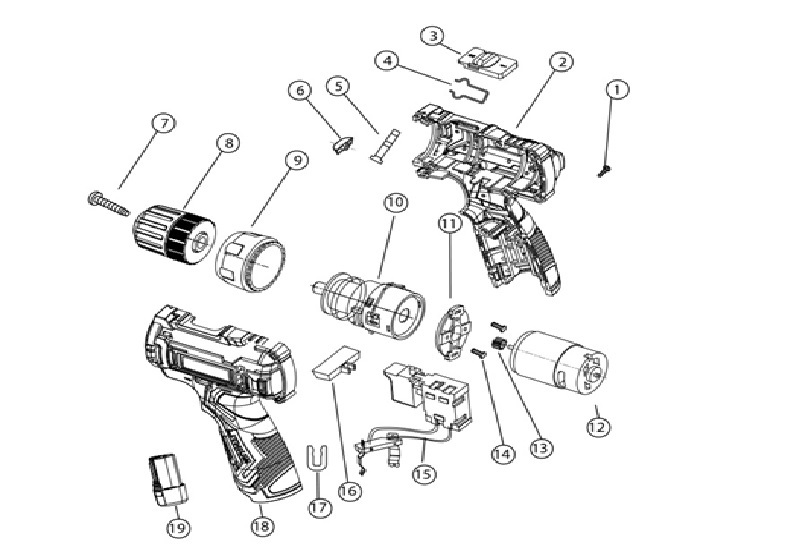 3
4
2
1
6
5
7
8
9
10
11
12
13
14
15
16
17
18
19